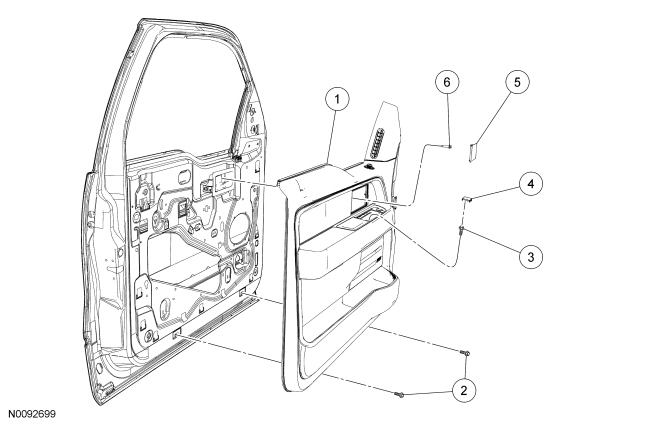 1
6
5
4
3
2
N0092699