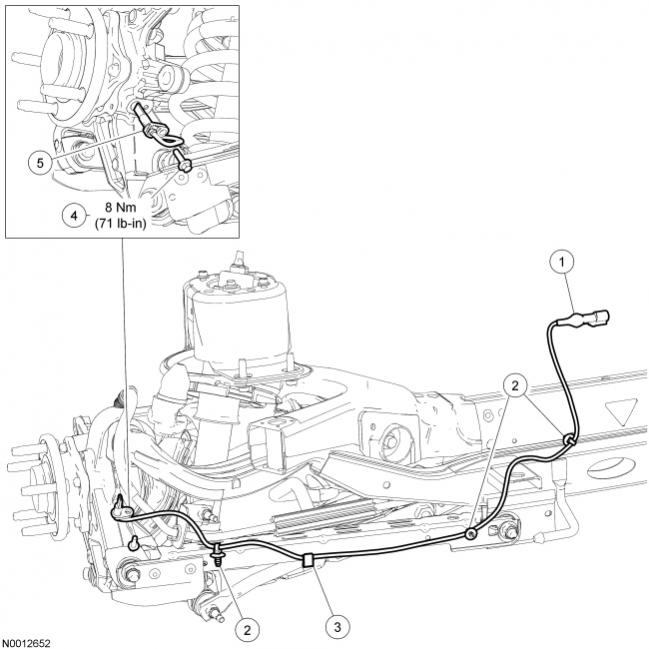 5

4

8 Nm
(71 lb-in)

1

2

2

3

N0012652